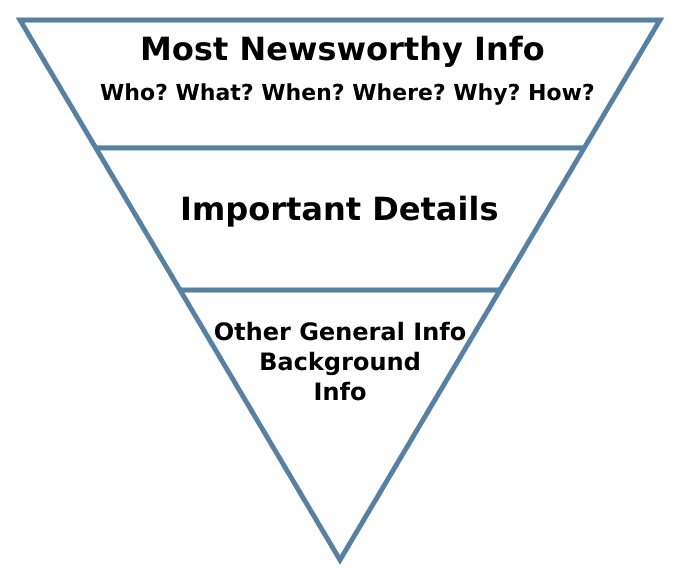 Most Newsworthy Info
Who? What? When? Where? Why? How?

Important Details

Other General Info
Background
Info