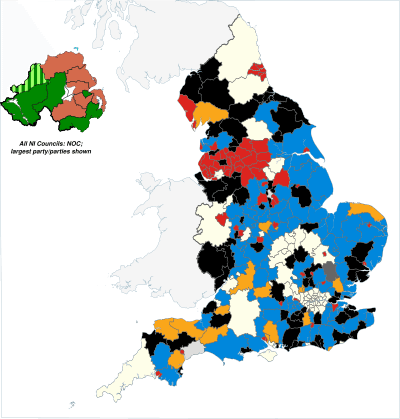 All NI Councils: NOC;
largest party/parties shown