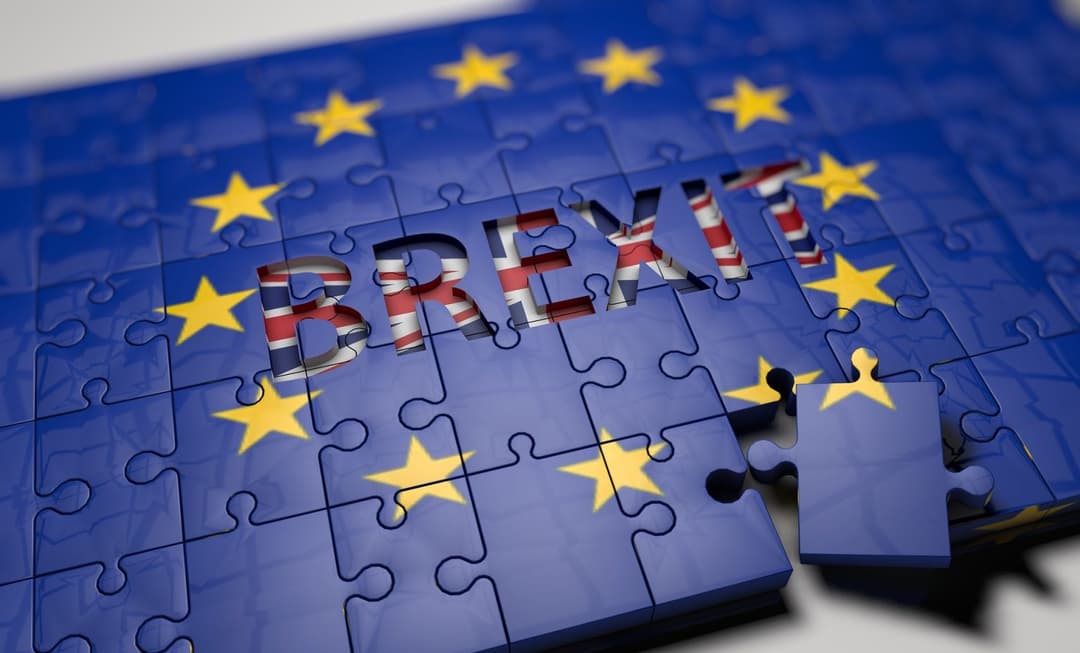 BREXIT