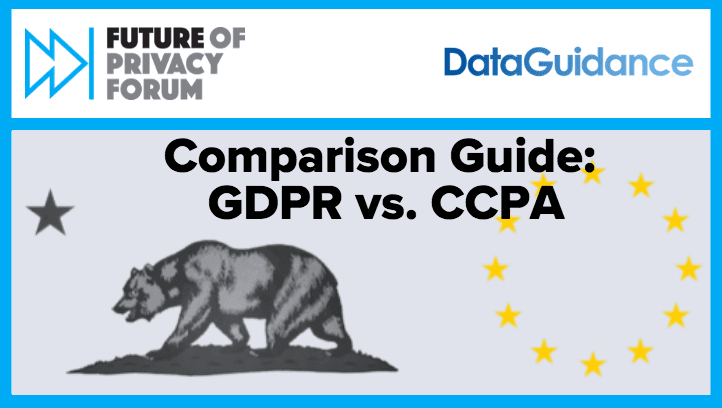 FUTURE OF PRIVACY FORUM

DataGuidance

Comparison Guide: GDPR vs. CCPA