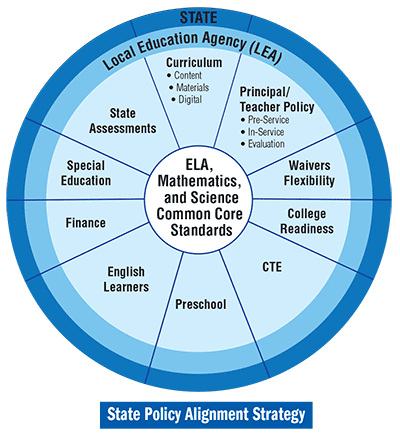 STATE

Local Education Agency (LEA)

Curriculum
• Content
• Materials
• Digital

Principal/ Teacher Policy
• Pre-Service
• In-Service
• Evaluation

Waivers Flexibility

College Readiness

CTE

Preschool

English Learners

Finance

Special Education

State Assessments

ELA, Mathematics, and Science Common Core Standards

State Policy Alignment Strategy