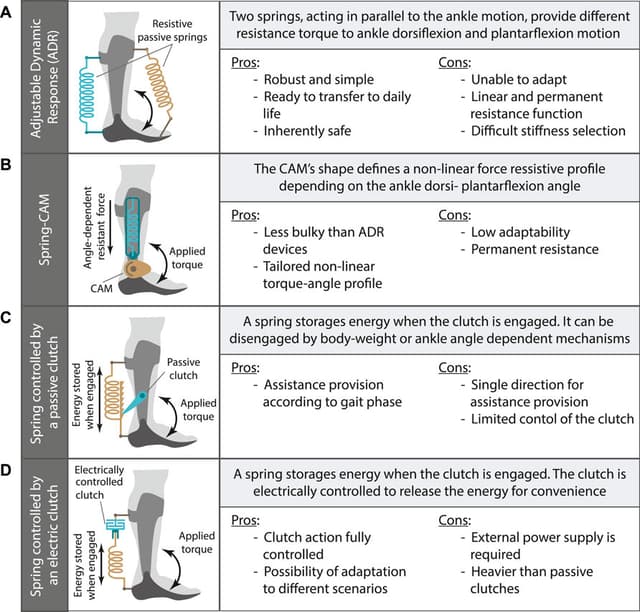 A

Adjustable Dynamic Response (ADR)

Resistive passive springs

Two springs, acting in parallel to the ankle motion, provide different resistance torque to ankle dorsiflexion and plantarflexion motion

Pros:
- Robust and simple
- Ready to transfer to daily life
- Inherently safe

Cons:
- Unable to adapt
- Linear and permanent resistance function
- Difficult stiffness selection

B

Spring-CAM

Angle-dependent resistant force

Applied torque

CAM

The CAM's shape defines a non-linear force ressistive profile depending on the ankle dorsi- plantarflexion angle

Pros:
- Less bulky than ADR devices
- Tailored non-linear torque-angle profile

Cons:
- Low adaptability
- Permanent resistance

C

Spring controlled by a passive clutch

Energy stored when engaged

Passive clutch

Applied torque

A spring storages energy when the clutch is engaged. It can be disengaged by body-weight or ankle angle dependent mechanisms

Pros:
- Assistance provision according to gait phase

Cons:
- Single direction for assistance provision
- Limited contol of the clutch

D

Spring controlled by an electric clutch

Electrically controlled clutch

Energy stored when engaged

Applied torque

A spring storages energy when the clutch is engaged. The clutch is electrically controlled to release the energy for convenience

Pros:
- Clutch action fully controlled
- Possibility of adaptation to different scenarios

Cons:
- External power supply is required
- Heavier than passive clutches